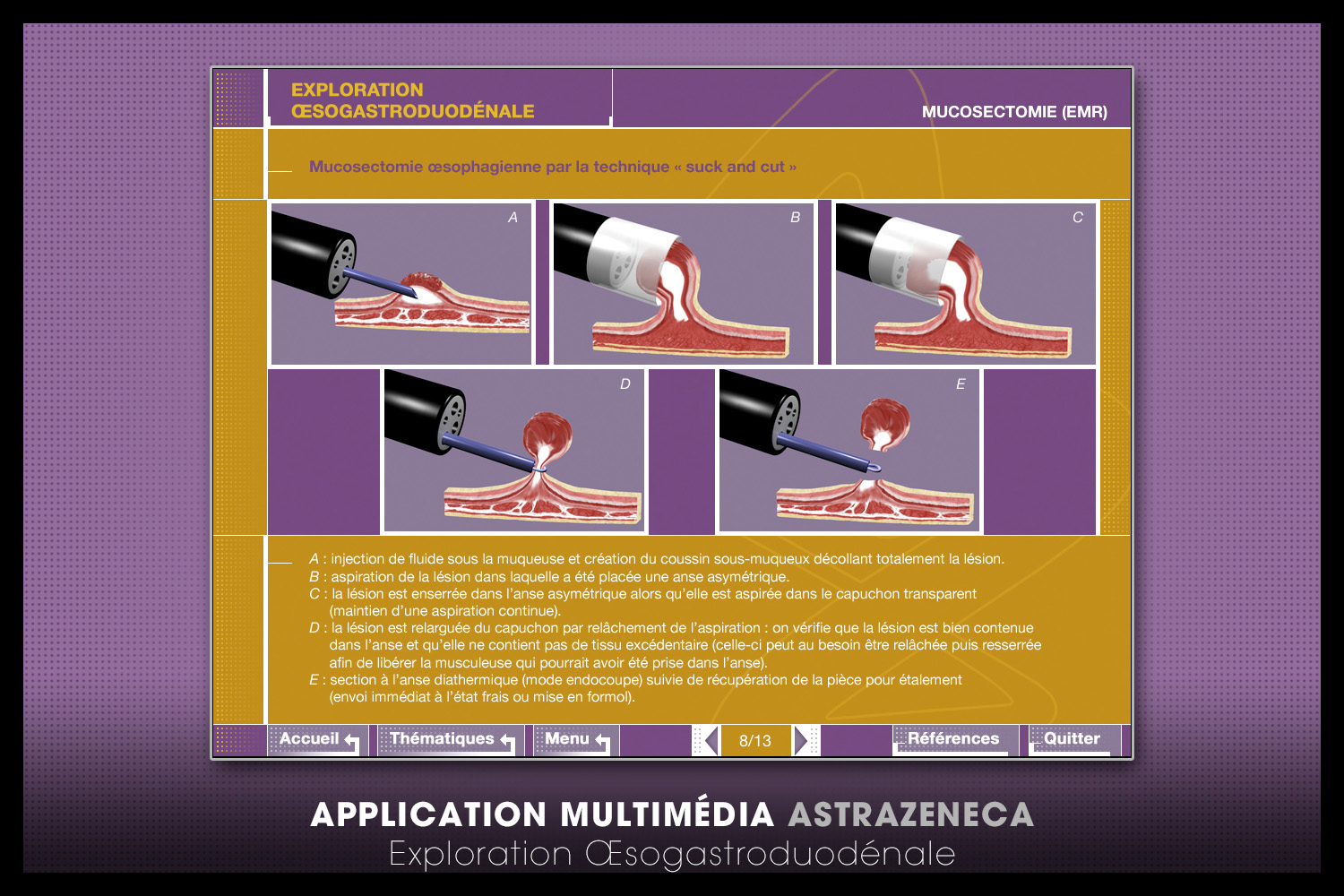 EXPLORATION
ŒSOGASTRODUODÉNALE

MUCOSECTOMIE (EMR)

Mucosectomie œsophagienne par la technique « suck and cut »

A

B

C

D

E

A : injection de fluide sous la muqueuse et création du coussin sous-muqueux décollant totalement la lésion.
B : aspiration de la lésion dans laquelle a été placée une anse asymétrique.
C : la lésion est enserrée dans l'anse asymétrique alors qu'elle est aspirée dans le capuchon transparent (maintien d'une aspiration continue).
D : la lésion est relarguée du capuchon par relâchement de l'aspiration : on vérifie que la lésion est bien contenue dans l'anse et qu'elle ne contient pas de tissu excédentaire (celle-ci peut au besoin être relâchée puis resserrée afin de libérer la musculeuse qui pourrait avoir été prise dans l'anse).
E : section à l'anse diathermique (mode endocoupe) suivie de récupération de la pièce pour étalement (envoi immédiat à l'état frais ou mise en formol).

Accueil

Thématiques

Menu

8/13

Références

Quitter

APPLICATION MULTIMÉDIA ASTRAZENECA
Exploration Œsogastroduodénale